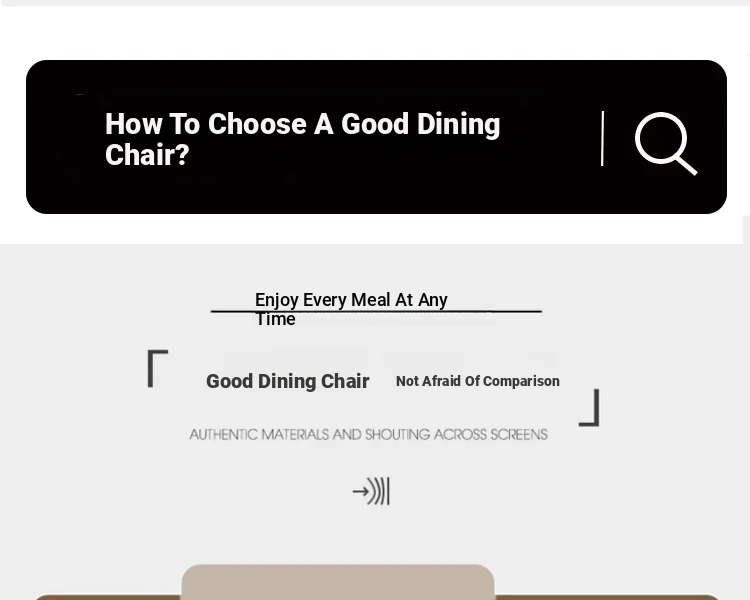 How To Choose A Good Dining Chair?

Enjoy Every Meal At Any Time

Good Dining Chair Not Afraid Of Comparison

AUTHENTIC MATERIALS AND SHOUTING ACROSS SCREENS