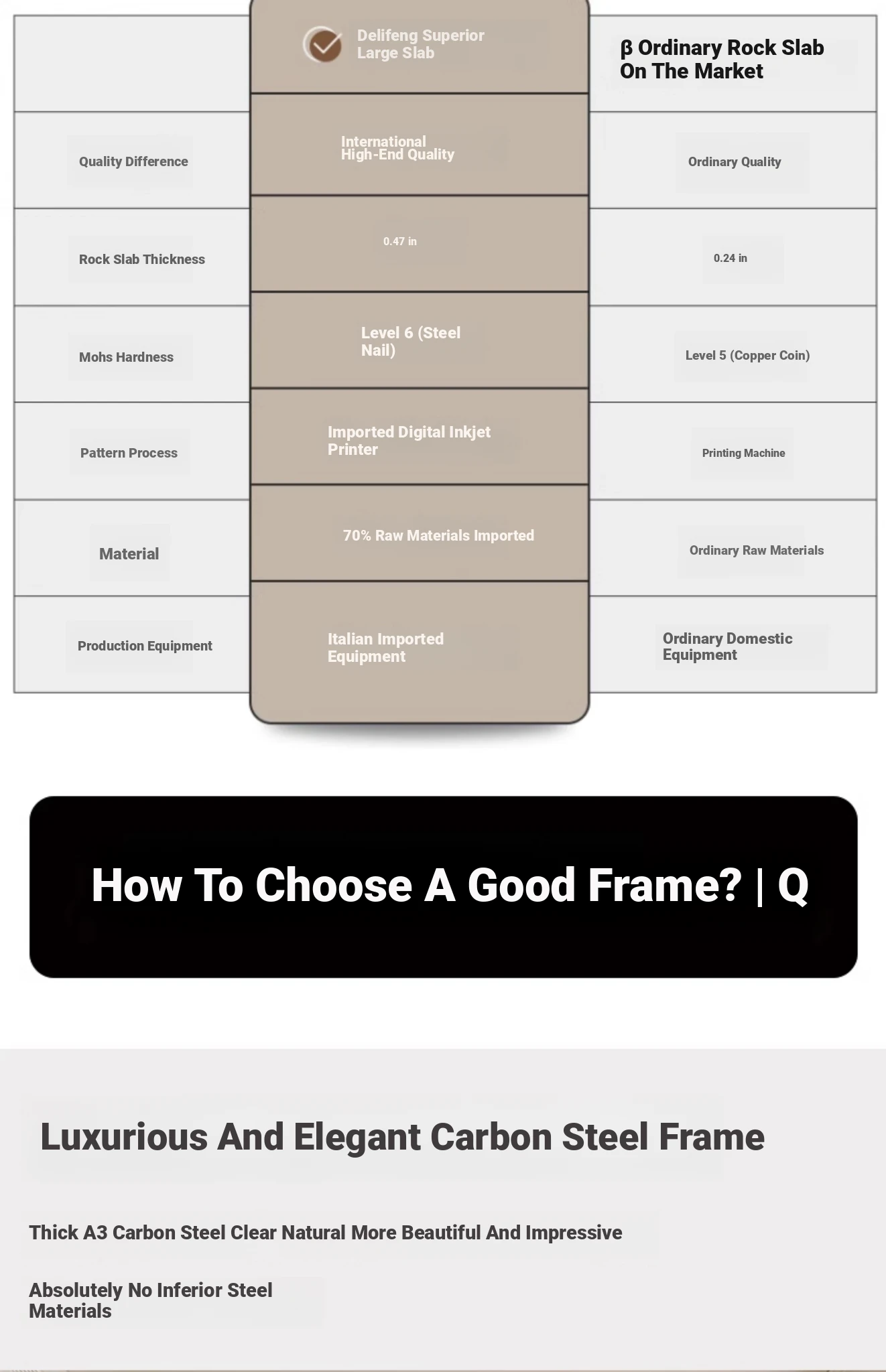 | | Delifeng Superior Large Slab | β Ordinary Rock Slab On The Market |
|---|---|---|
| Quality Difference | International High-End Quality | Ordinary Quality |
| Rock Slab Thickness | 0.47 in | 0.24 in |
| Mohs Hardness | Level 6 (Steel Nail) | Level 5 (Copper Coin) |
| Pattern Process | Imported Digital Inkjet Printer | Printing Machine |
| Material | 70% Raw Materials Imported | Ordinary Raw Materials |
| Production Equipment | Italian Imported Equipment | Ordinary Domestic Equipment |

How To Choose A Good Frame? | Q

Luxurious And Elegant Carbon Steel Frame

Thick A3 Carbon Steel Clear Natural More Beautiful And Impressive

Absolutely No Inferior Steel Materials