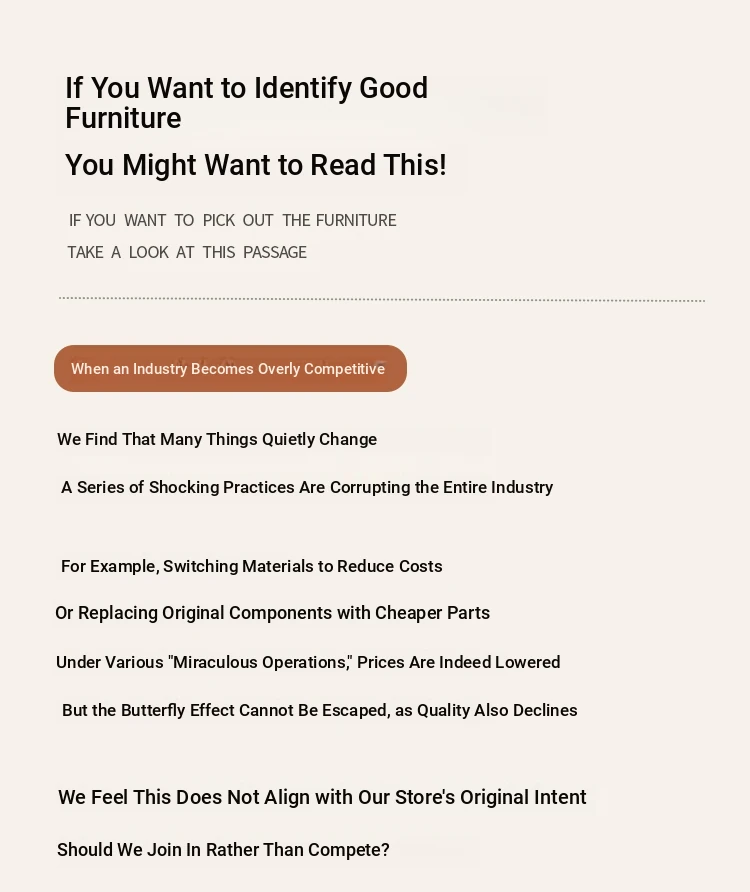 If You Want to Identify Good Furniture

You Might Want to Read This!

IF YOU WANT TO PICK OUT THE FURNITURE
TAKE A LOOK AT THIS PASSAGE

When an Industry Becomes Overly Competitive

We Find That Many Things Quietly Change

A Series of Shocking Practices Are Corrupting the Entire Industry

For Example, Switching Materials to Reduce Costs

Or Replacing Original Components with Cheaper Parts

Under Various "Miraculous Operations," Prices Are Indeed Lowered

But the Butterfly Effect Cannot Be Escaped, as Quality Also Declines

We Feel This Does Not Align with Our Store's Original Intent

Should We Join In Rather Than Compete?