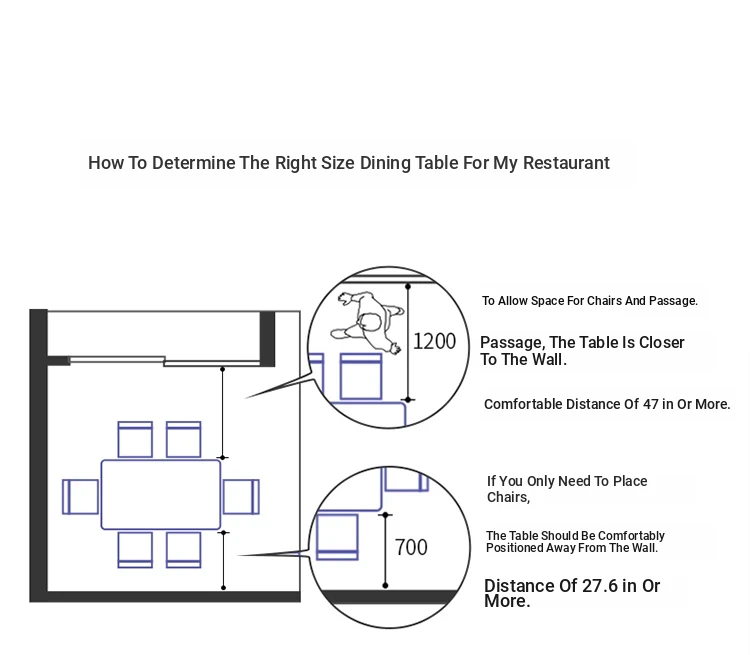 How To Determine The Right Size Dining Table For My Restaurant

1200

To Allow Space For Chairs And Passage.

Passage, The Table Is Closer To The Wall.

Comfortable Distance Of 47 in Or More.

700

If You Only Need To Place Chairs,

The Table Should Be Comfortably Positioned Away From The Wall.

Distance Of 27.6 in Or More.