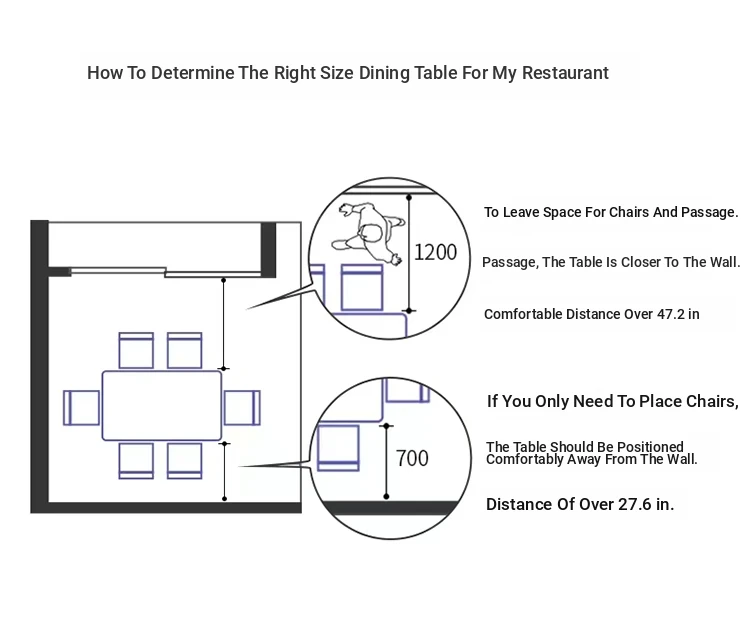 How To Determine The Right Size Dining Table For My Restaurant

1200

To Leave Space For Chairs And Passage.

Passage, The Table Is Closer To The Wall.

Comfortable Distance Over 47.2 in

700

If You Only Need To Place Chairs,

The Table Should Be Positioned Comfortably Away From The Wall.

Distance Of Over 27.6 in.