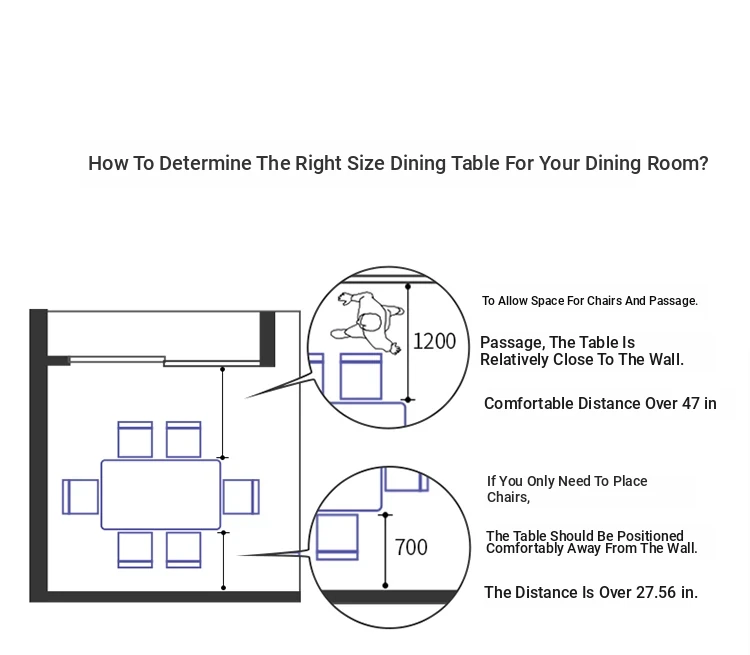 How To Determine The Right Size Dining Table For Your Dining Room?

1200

To Allow Space For Chairs And Passage.

Passage, The Table Is Relatively Close To The Wall.

Comfortable Distance Over 47 in

700

If You Only Need To Place Chairs,

The Table Should Be Positioned Comfortably Away From The Wall.

The Distance Is Over 27.56 in.