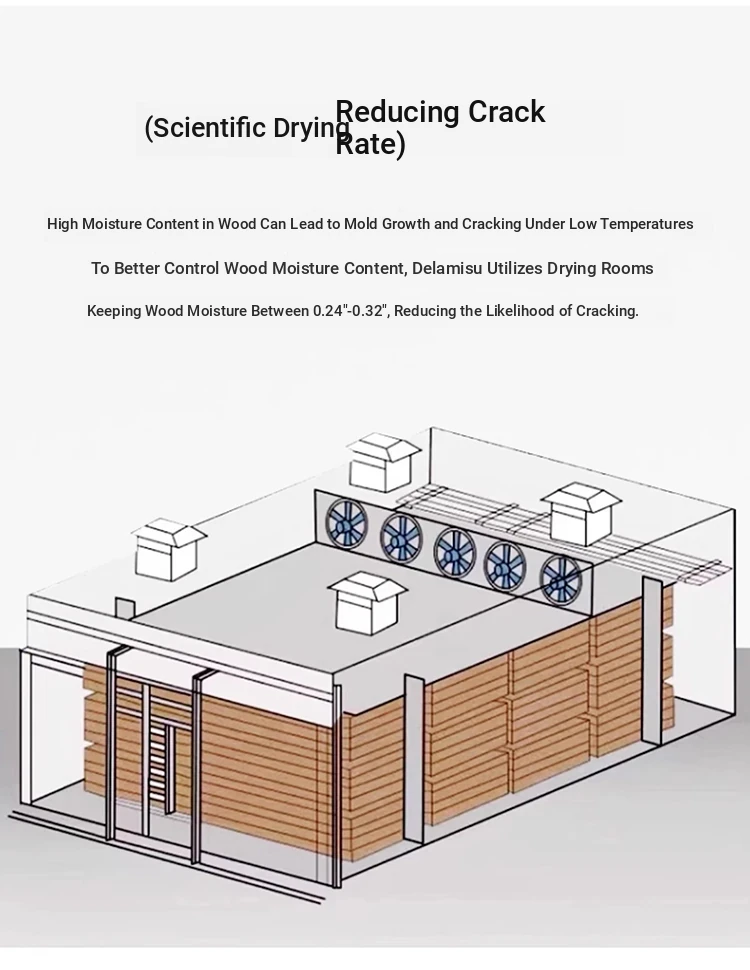 (Scientific Drying Reducing Crack Rate)

High Moisture Content in Wood Can Lead to Mold Growth and Cracking Under Low Temperatures

To Better Control Wood Moisture Content, Delamisu Utilizes Drying Rooms

Keeping Wood Moisture Between 0.24"-0.32", Reducing the Likelihood of Cracking.