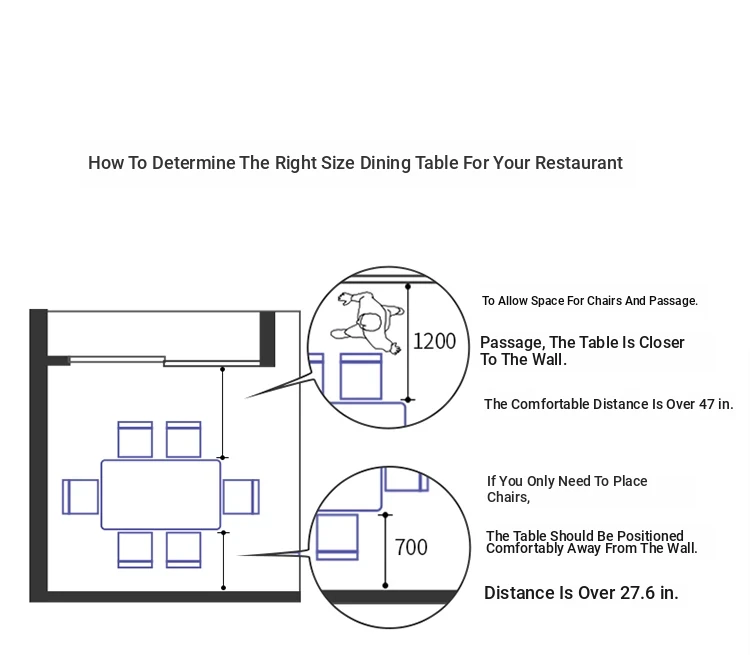 How To Determine The Right Size Dining Table For Your Restaurant

1200

To Allow Space For Chairs And Passage.

Passage, The Table Is Closer To The Wall.

The Comfortable Distance Is Over 47 in.

700

If You Only Need To Place Chairs,

The Table Should Be Positioned Comfortably Away From The Wall.

Distance Is Over 27.6 in.