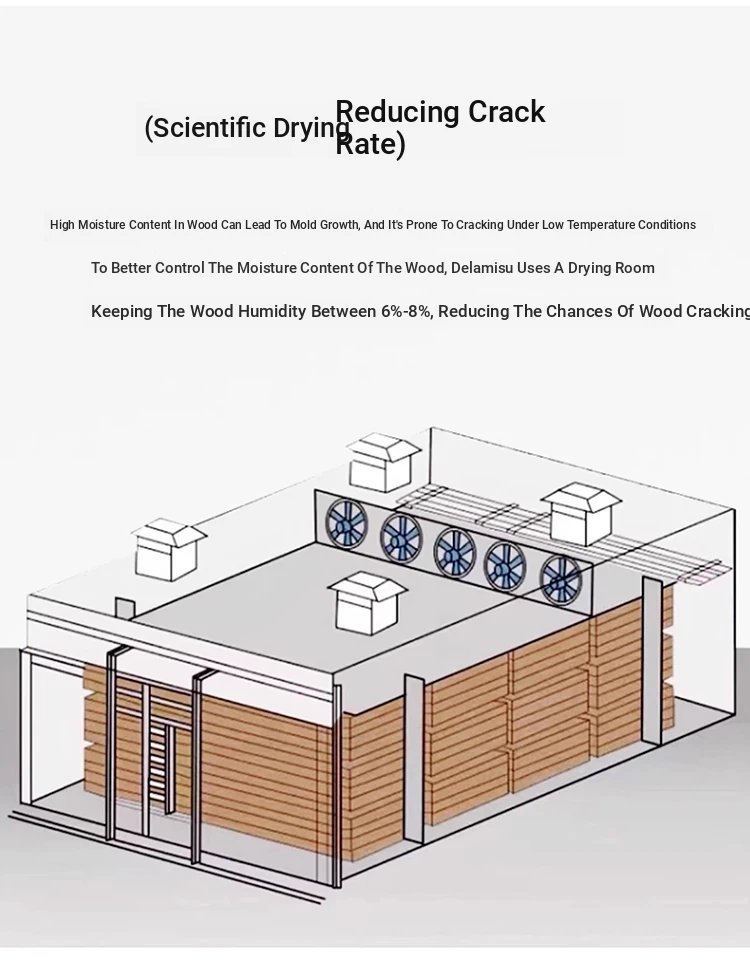 (Scientific Drying Reducing Crack Rate)

High Moisture Content In Wood Can Lead To Mold Growth, And It's Prone To Cracking Under Low Temperature Conditions

To Better Control The Moisture Content Of The Wood, Delamisu Uses A Drying Room

Keeping The Wood Humidity Between 6%-8%, Reducing The Chances Of Wood Cracking