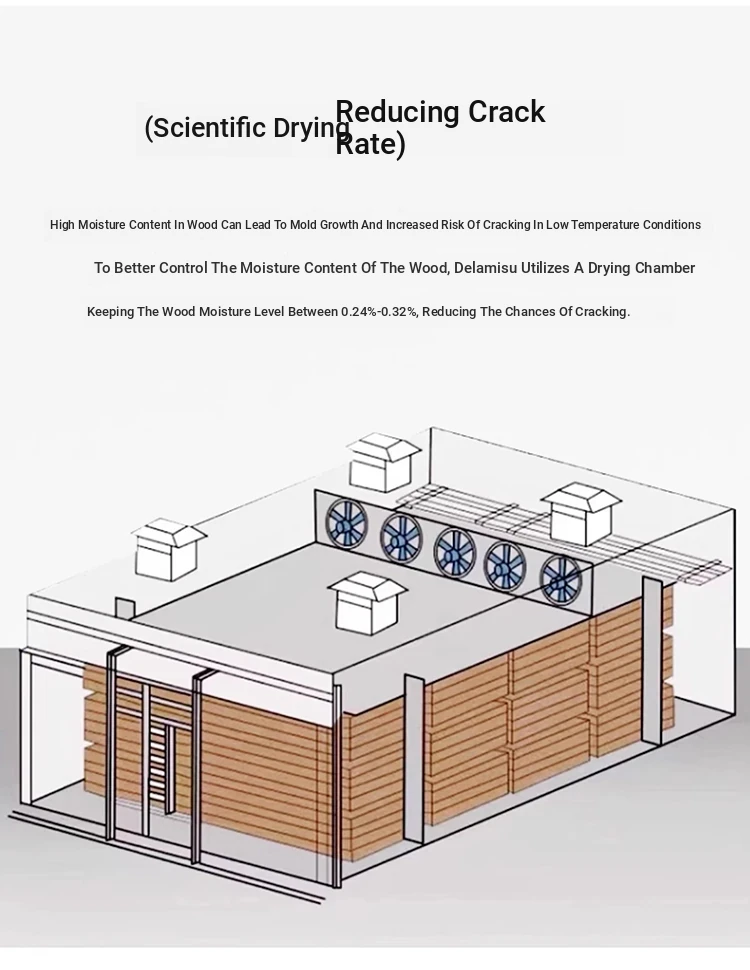 (Scientific Drying Reducing Crack Rate)

High Moisture Content In Wood Can Lead To Mold Growth And Increased Risk Of Cracking In Low Temperature Conditions

To Better Control The Moisture Content Of The Wood, Delamisu Utilizes A Drying Chamber

Keeping The Wood Moisture Level Between 0.24%-0.32%, Reducing The Chances Of Cracking.